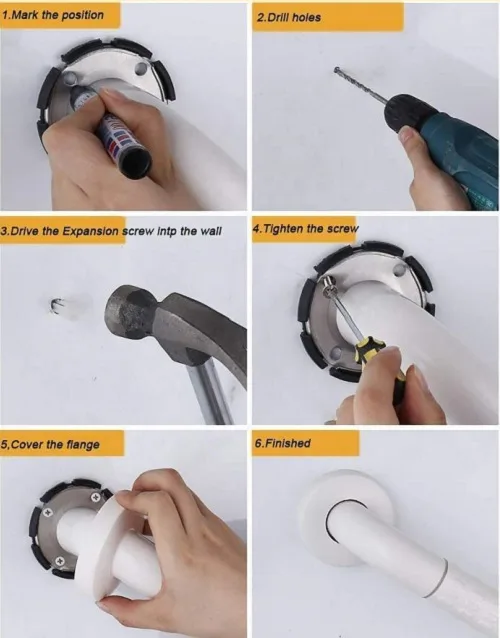 1.Mark the position

2.Drill holes

3.Drive the Expansion screw intp the wall

4.Tighten the screw

5,Cover the flange

6.Finished