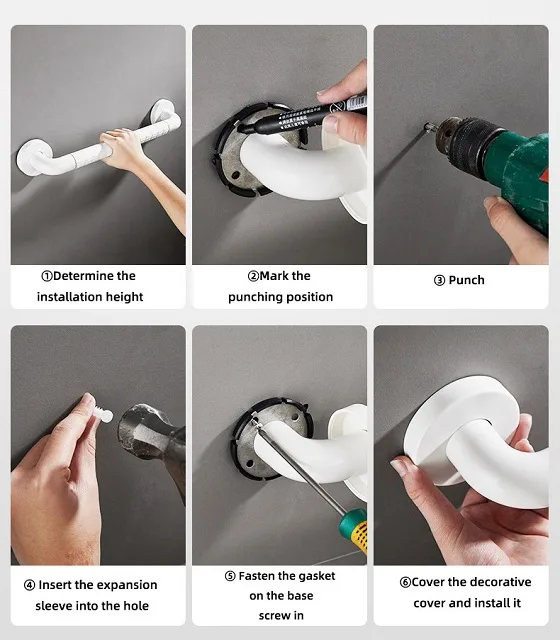 ①Determine the installation height

②Mark the punching position

③ Punch

④ Insert the expansion sleeve into the hole

⑤ Fasten the gasket on the base screw in

⑥Cover the decorative cover and install it